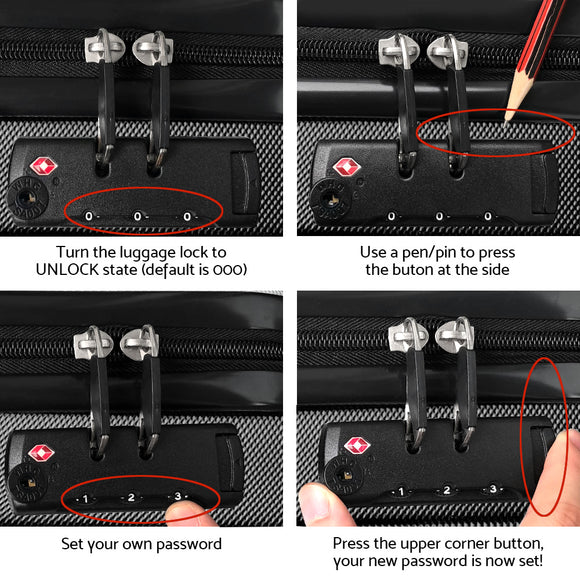 0 0 0

Turn the luggage lock to UNLOCK state (default is 000)

0 0 0

Use a pen/pin to press the buton at the side

1 2 3

Set your own password

1 2 3

Press the upper corner button, your new password is now set!