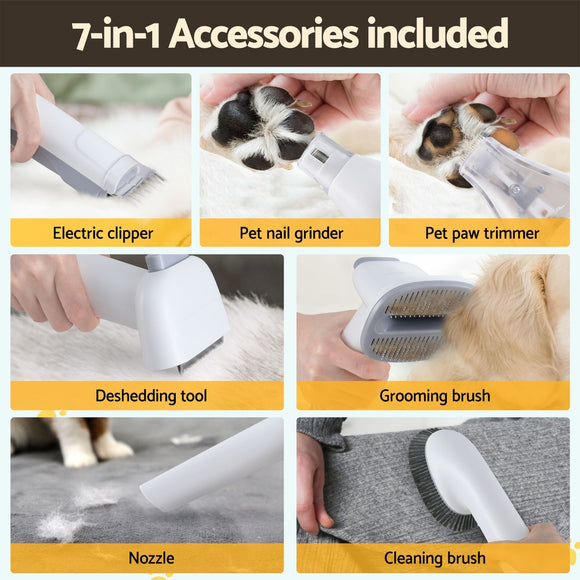 7-in-1 Accessories included

Electric clipper

Pet nail grinder

Pet paw trimmer

Deshedding tool

Grooming brush

Nozzle

Cleaning brush