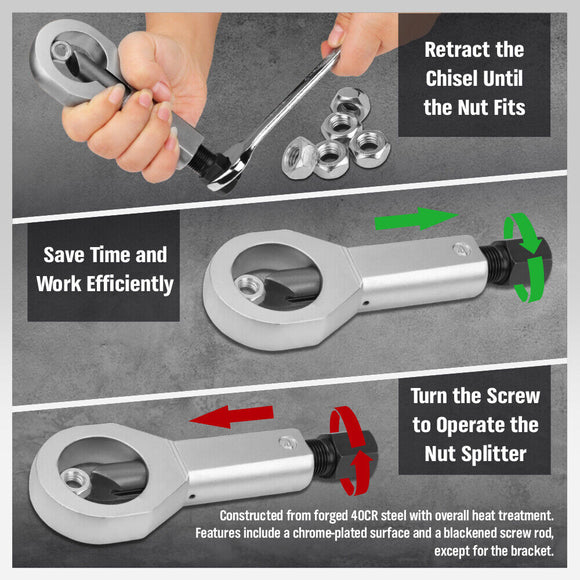 Retract the Chisel Until the Nut Fits

Save Time and Work Efficiently

Turn the Screw to Operate the Nut Splitter

Constructed from forged 40CR steel with overall heat treatment. Features include a chrome-plated surface and a blackened screw rod, except for the bracket.