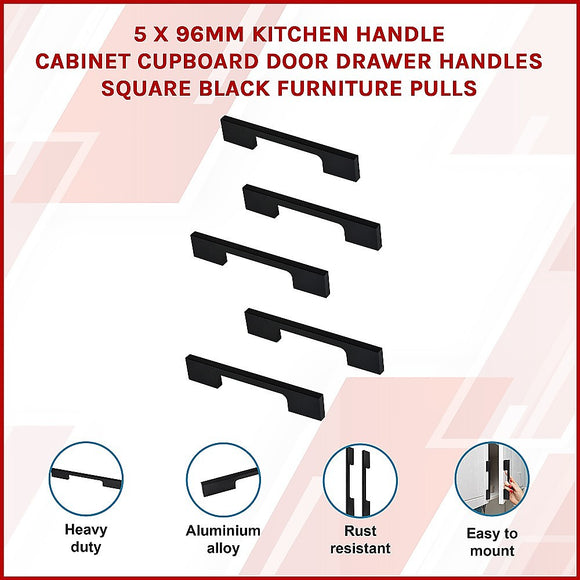 5 X 96MM KITCHEN HANDLE
CABINET CUPBOARD DOOR DRAWER HANDLES
SQUARE BLACK FURNITURE PULLS

Heavy duty

Aluminium alloy

Rust resistant

Easy to mount