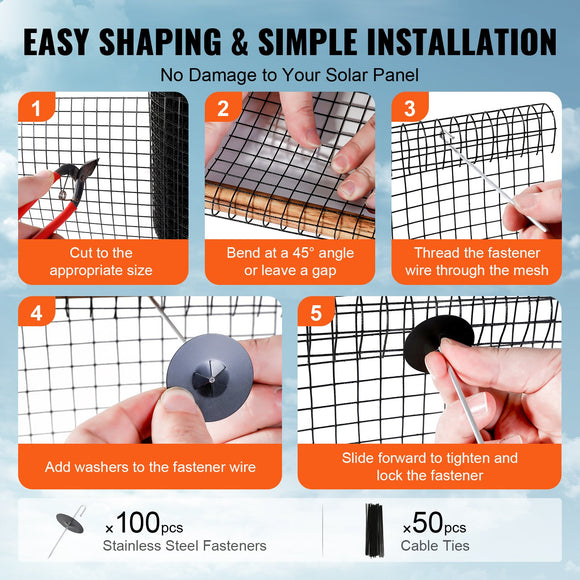 EASY SHAPING & SIMPLE INSTALLATION

No Damage to Your Solar Panel

1

Cut to the appropriate size

2

Bend at a 45° angle or leave a gap

3

Thread the fastener wire through the mesh

4

Add washers to the fastener wire

5

Slide forward to tighten and lock the fastener

×100pcs
Stainless Steel Fasteners

×50pcs
Cable Ties