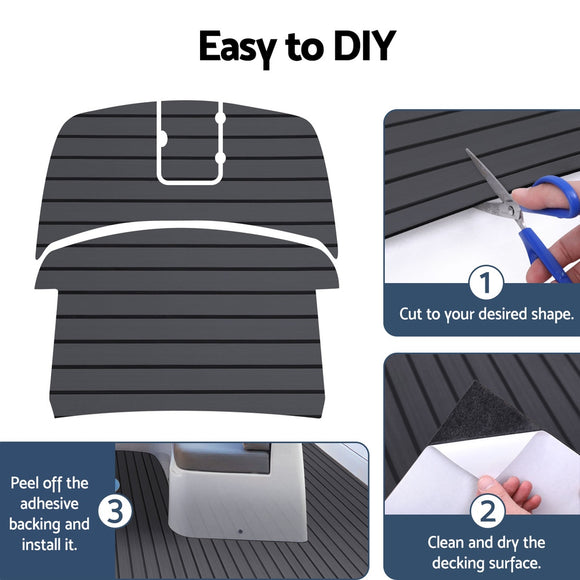 Easy to DIY

1
Cut to your desired shape.

2
Clean and dry the decking surface.

3
Peel off the adhesive backing and install it.