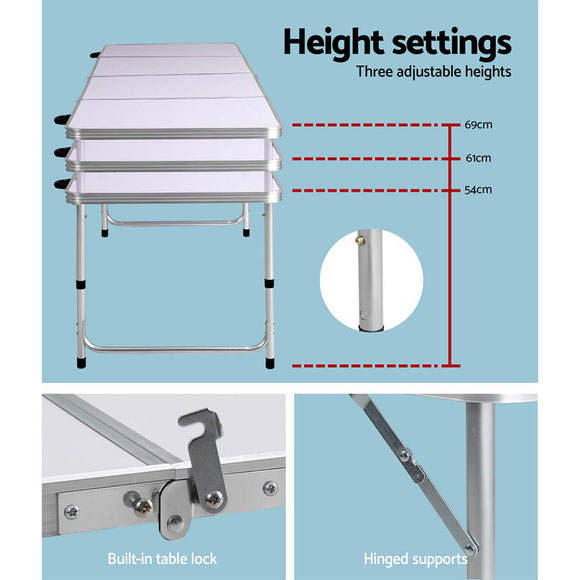 Height settings
Three adjustable heights

69cm
61cm
54cm

Built-in table lock

Hinged supports