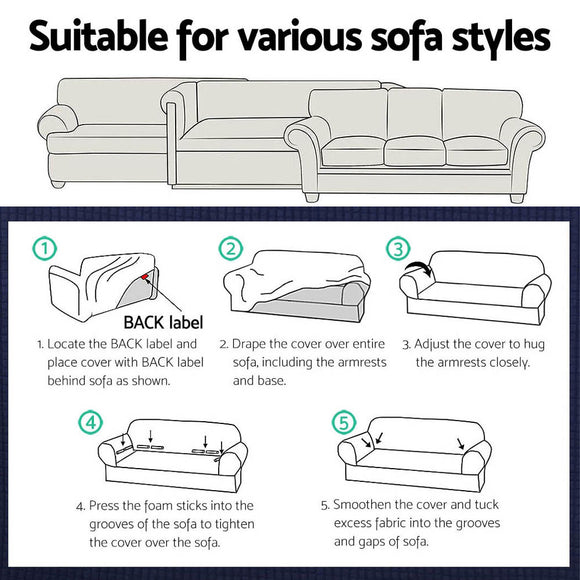 Suitable for various sofa styles

1

BACK label

1. Locate the BACK label and place cover with BACK label behind sofa as shown.

2

2. Drape the cover over entire sofa, including the armrests and base.

3

3. Adjust the cover to hug the armrests closely.

4

4. Press the foam sticks into the grooves of the sofa to tighten the cover over the sofa.

5

5. Smoothen the cover and tuck excess fabric into the grooves and gaps of sofa.