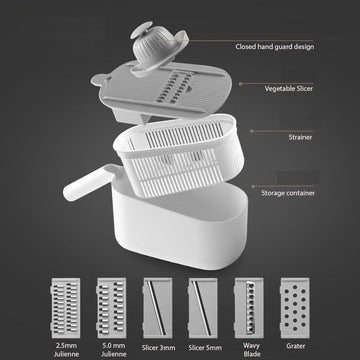 Closed hand guard design

Vegetable Slicer

Strainer

Storage container

2.5mm Julienne

5.0 mm Julienne

Slicer 3mm

Slicer 5mm

Wavy Blade

Grater