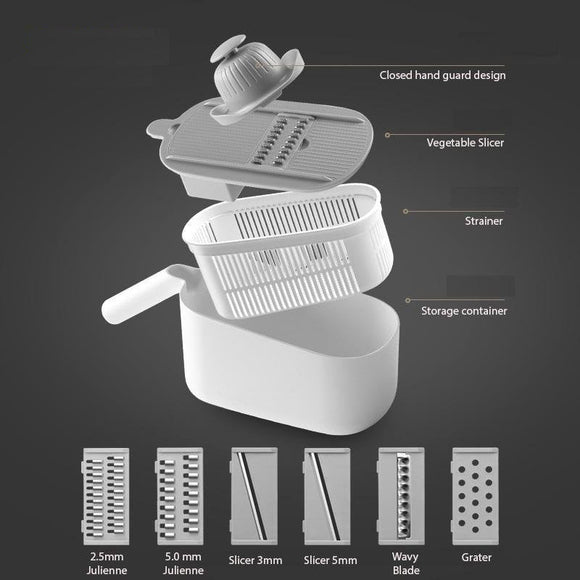 Closed hand guard design

Vegetable Slicer

Strainer

Storage container

2.5mm Julienne

5.0 mm Julienne

Slicer 3mm

Slicer 5mm

Wavy Blade

Grater