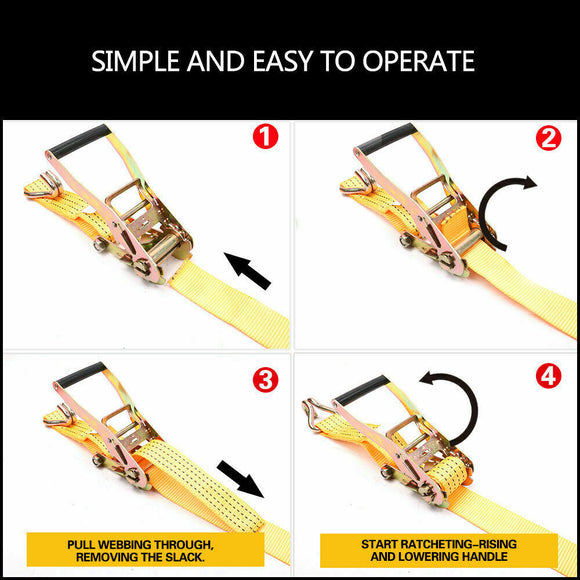 SIMPLE AND EASY TO OPERATE

1

2

3

PULL WEBBING THROUGH, REMOVING THE SLACK.

4

START RATCHETING–RISING AND LOWERING HANDLE